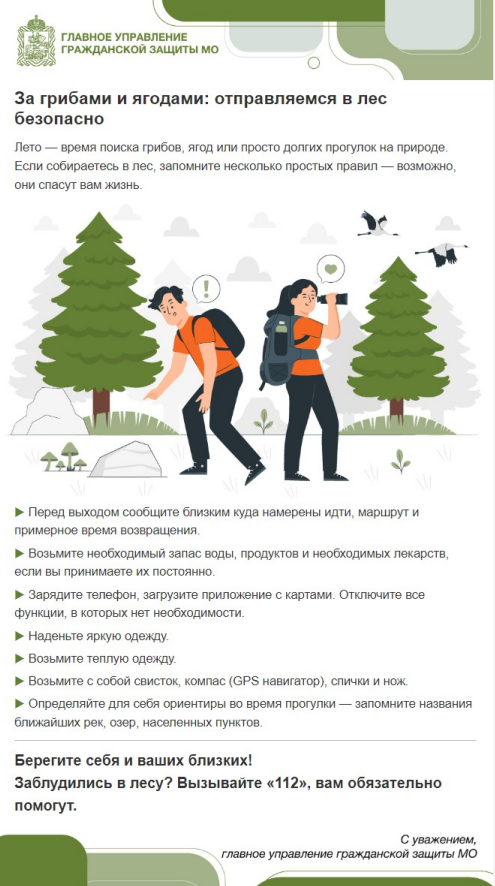 ГЛАВНОЕ УПРАВЛЕНИЕ
ГРАЖДАНСКОЙ ЗАЩИТЫ МО

За грибами и ягодами: отправляемся в лес безопасно

Лето — время поиска грибов, ягод или просто долгих прогулок на природе. Если собираетесь в лес, запомните несколько простых правил — возможно, они спасут вам жизнь.

▶ Перед выходом сообщите близким куда намерены идти, маршрут и примерное время возвращения.

▶ Возьмите необходимый запас воды, продуктов и необходимых лекарств, если вы принимаете их постоянно.

▶ Зарядите телефон, загрузите приложение с картами. Отключите все функции, в которых нет необходимости.

▶ Наденьте яркую одежду.

▶ Возьмите теплую одежду.

▶ Возьмите с собой свисток, компас (GPS навигатор), спички и нож.

▶ Определяйте для себя ориентиры во время прогулки — запомните названия ближайших рек, озер, населенных пунктов.

Берегите себя и ваших близких!
Заблудились в лесу? Вызывайте «112», вам обязательно помогут.

С уважением,
главное управление гражданской защиты МО